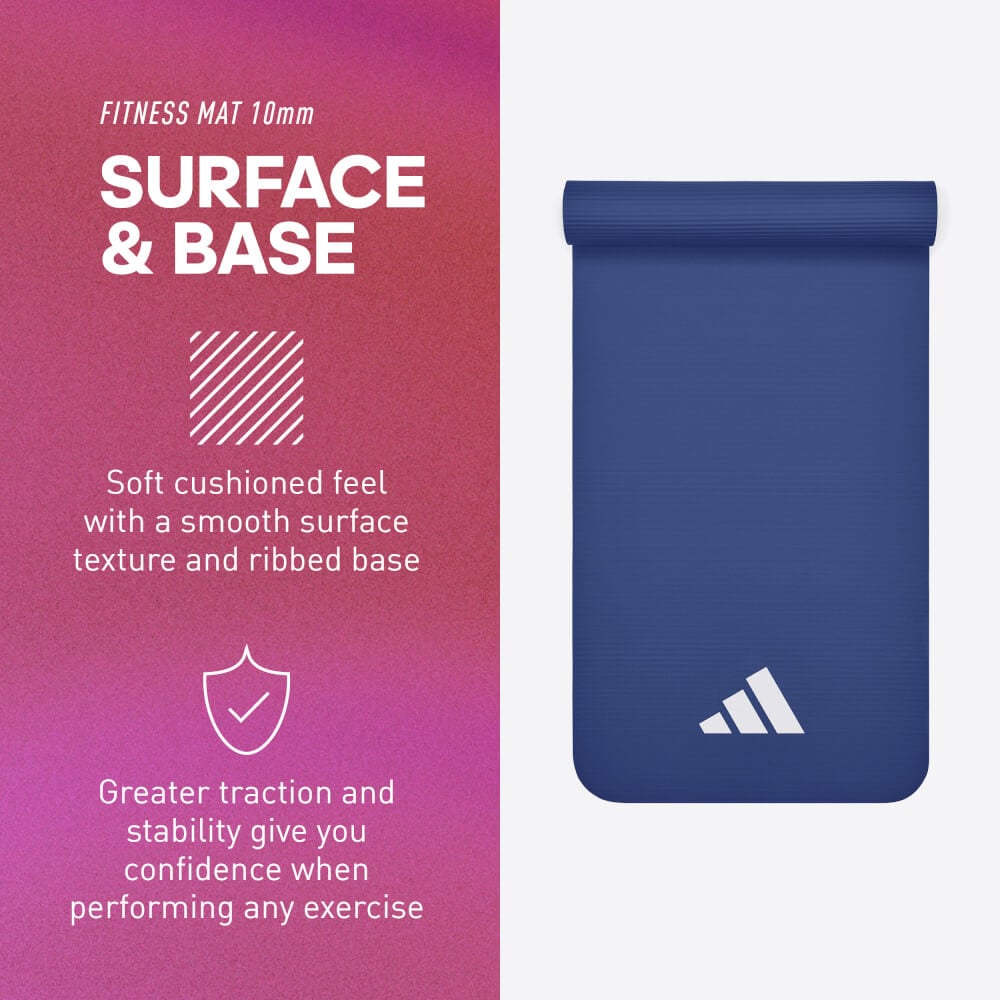 FITNESS MAT 10mm

SURFACE & BASE

Soft cushioned feel with a smooth surface texture and ribbed base

Greater traction and stability give you confidence when performing any exercise